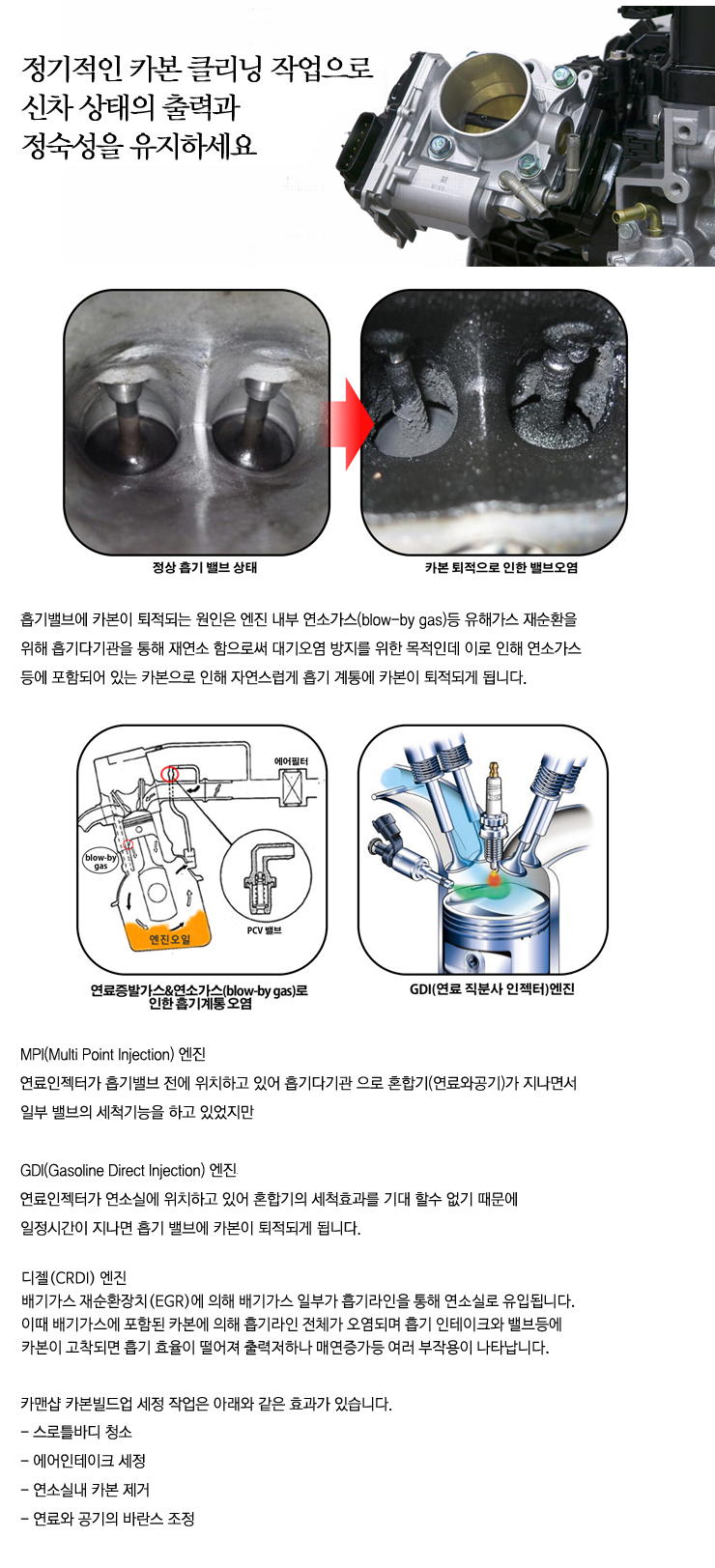 정기적인 카본 클리닝 작업으로
신차 상태의 출력과
정숙성을 유지하세요

정상 흡기 밸브 상태

카본 퇴적으로 인한 밸브오염

흡기밸브에 카본이 퇴적되는 원인은 엔진 내부 연소가스(blow-by gas)등 유해가스 재순환을 위해 흡기다기관을 통해 재연소 함으로써 대기오염 방지를 위한 목적인데 이로 인해 연소가스 등에 포함되어 있는 카본으로 인해 자연스럽게 흡기 계통에 카본이 퇴적되게 됩니다.

에어필터

blow-by gas

엔진오일

PCV 밸브

연료증발가스&연소가스(blow-by gas)로 인한 흡기계통 오염

GDI(연료 직분사 인젝터)엔진

MPI(Multi Point Injection) 엔진
연료인젝터가 흡기밸브 전에 위치하고 있어 흡기다기관 으로 혼합기(연료와공기)가 지나면서 일부 밸브의 세척기능을 하고 있었지만

GDI(Gasoline Direct Injection) 엔진
연료인젝터가 연소실에 위치하고 있어 혼합기의 세척효과를 기대 할수 없기 때문에 일정시간이 지나면 흡기 밸브에 카본이 퇴적되게 됩니다.

디젤(CRDI) 엔진
배기가스 재순환장치(EGR)에 의해 배기가스 일부가 흡기라인을 통해 연소실로 유입됩니다.
이때 배기가스에 포함된 카본에 의해 흡기라인 전체가 오염되며 흡기 인테이크와 밸브등에 카본이 고착되면 흡기 효율이 떨어져 출력저하나 매연증가등 여러 부작용이 나타납니다.

카맨샵 카본빌드업 세정 작업은 아래와 같은 효과가 있습니다.
- 스로틀바디 청소
- 에어인테이크 세정
- 연소실내 카본 제거
- 연료와 공기의 바란스 조정